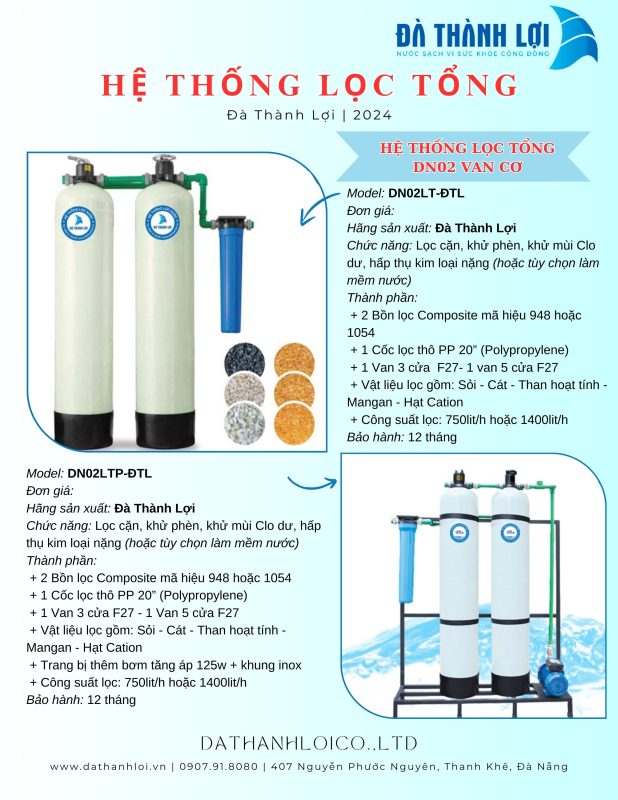 ĐÀ THÀNH LỢI
NƯỚC SẠCH VÌ SỨC KHỎE CỘNG ĐỒNG

HỆ THỐNG LỌC TỔNG

Đà Thành Lợi | 2024

HỆ THỐNG LỌC TỔNG DN02 VAN CƠ

Model: DN02LT-ĐTL
Đơn giá:
Hãng sản xuất: Đà Thành Lợi
Chức năng: Lọc cặn, khử phèn, khử mùi Clo dư, hấp thụ kim loại nặng (hoặc tùy chọn làm mềm nước)
Thành phần:
+ 2 Bồn lọc Composite mã hiệu 948 hoặc 1054
+ 1 Cốc lọc thô PP 20" (Polypropylene)
+ 1 Van 3 cửa F27- 1 van 5 cửa F27
+ Vật liệu lọc gồm: Sỏi - Cát - Than hoạt tính - Mangan - Hạt Cation
+ Công suất lọc: 750lit/h hoặc 1400lit/h
Bảo hành: 12 tháng

Model: DN02LTP-ĐTL
Đơn giá:
Hãng sản xuất: Đà Thành Lợi
Chức năng: Lọc cặn, khử phèn, khử mùi Clo dư, hấp thụ kim loại nặng (hoặc tùy chọn làm mềm nước)
Thành phần:
+ 2 Bồn lọc Composite mã hiệu 948 hoặc 1054
+ 1 Cốc lọc thô PP 20" (Polypropylene)
+ 1 Van 3 cửa F27 - 1 Van 5 cửa F27
+ Vật liệu lọc gồm: Sỏi - Cát - Than hoạt tính - Mangan - Hạt Cation
+ Trang bị thêm bơm tăng áp 125w + khung inox
+ Công suất lọc: 750lit/h hoặc 1400lit/h
Bảo hành: 12 tháng

DATHANHLOICO.,LTD

www.dathanhloi.vn | 0907.91.8080 | 407 Nguyễn Phước Nguyên, Thanh Khê, Đà Nẵng